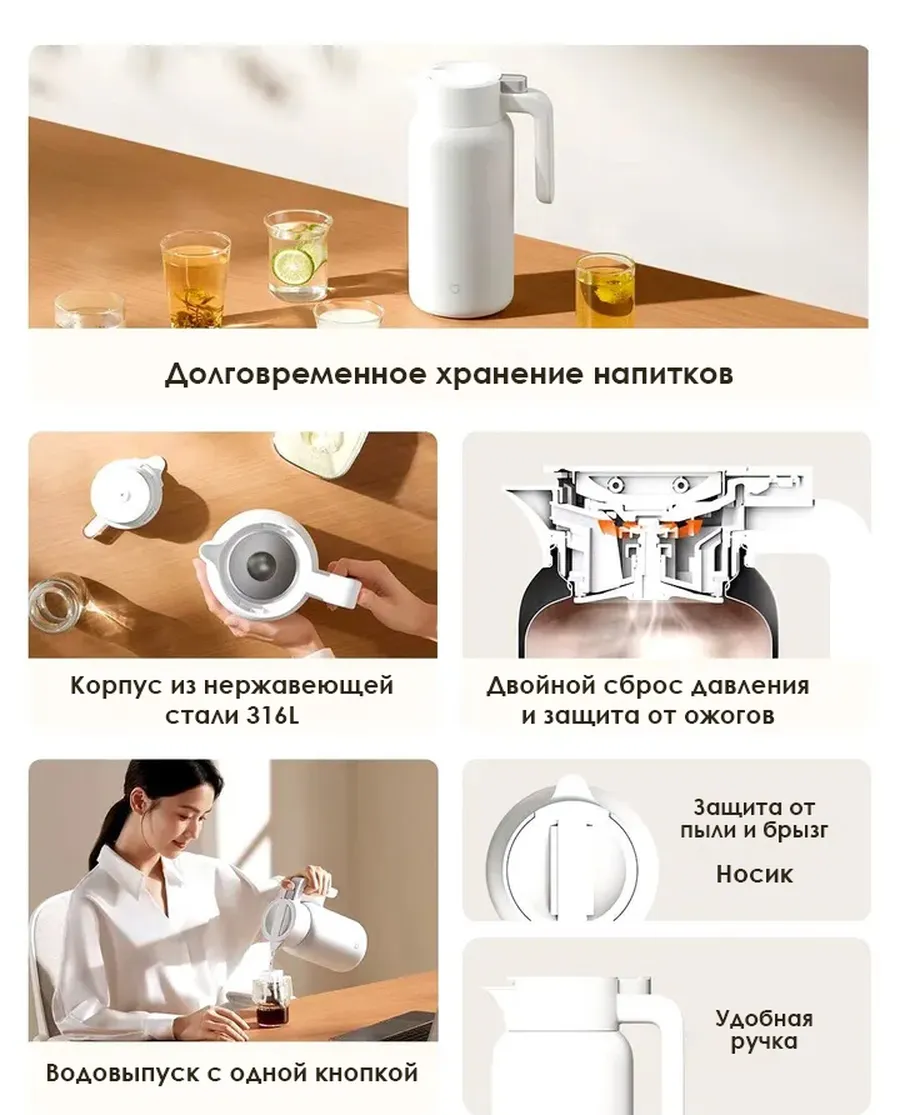 Долговременное хранение напитков

Корпус из нержавеющей стали 316L

Двойной сброс давления и защита от ожогов

Защита от пыли и брызг

Носик

Удобная ручка

Водовыпуск с одной кнопкой